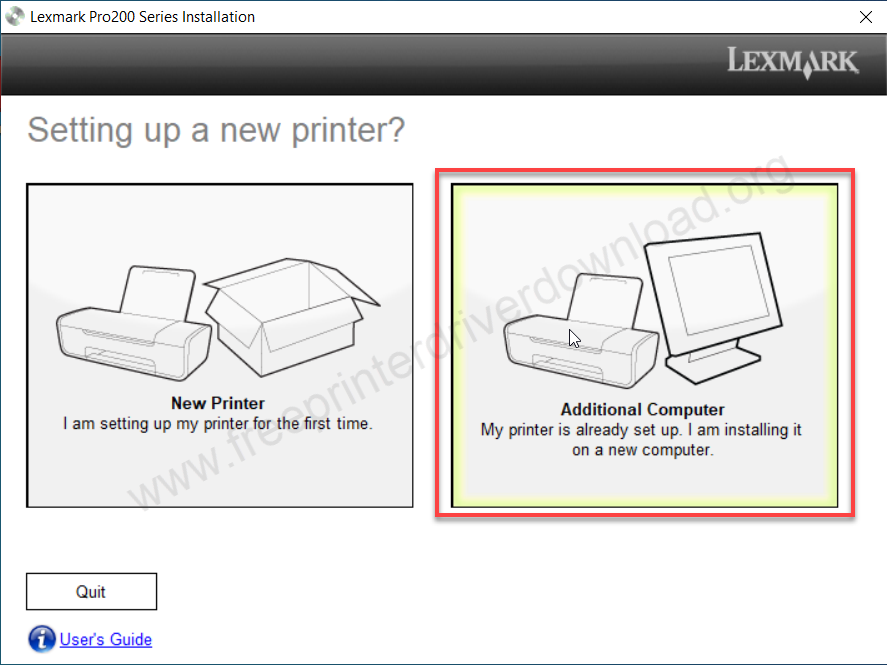 Lexmark Pro200 Series Installation

LEXMARK

Setting up a new printer?

New Printer
I am setting up my printer for the first time.

Additional Computer
My printer is already set up. I am installing it on a new computer.

www.freeprinterdriverdownload.org

Quit

User's Guide